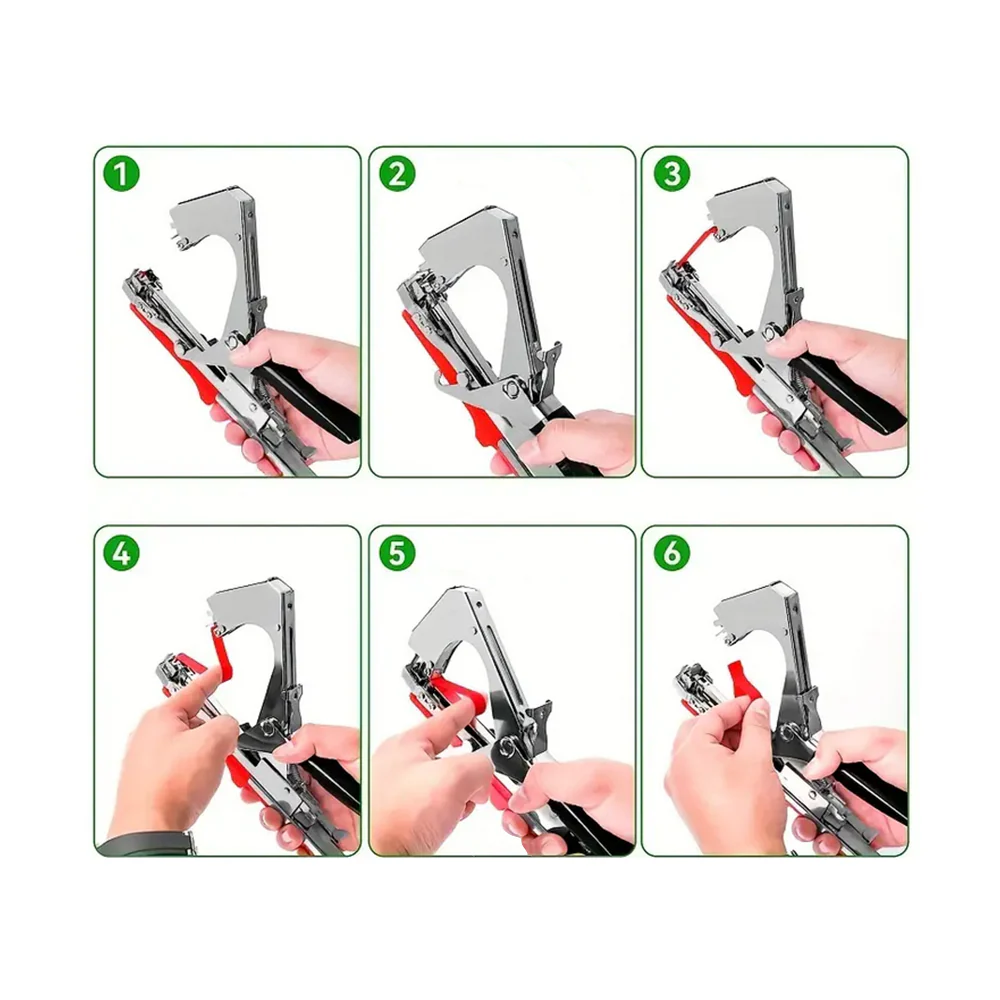 1
2
3
4
5
6